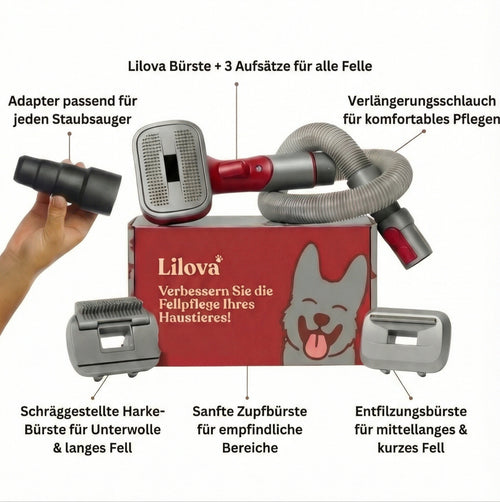 Lilova Bürste + 3 Aufsätze für alle Felle

Adapter passend für jeden Staubsauger

Verlängerungsschlauch für komfortables Pflegen

Lilova

Verbessern Sie die Fellpflege Ihres Haustieres!

Schräggestellte Harke-Bürste für Unterwolle & langes Fell

Sanfte Zupfbürste für empfindliche Bereiche

Entfilzungsbürste für mittellanges & kurzes Fell